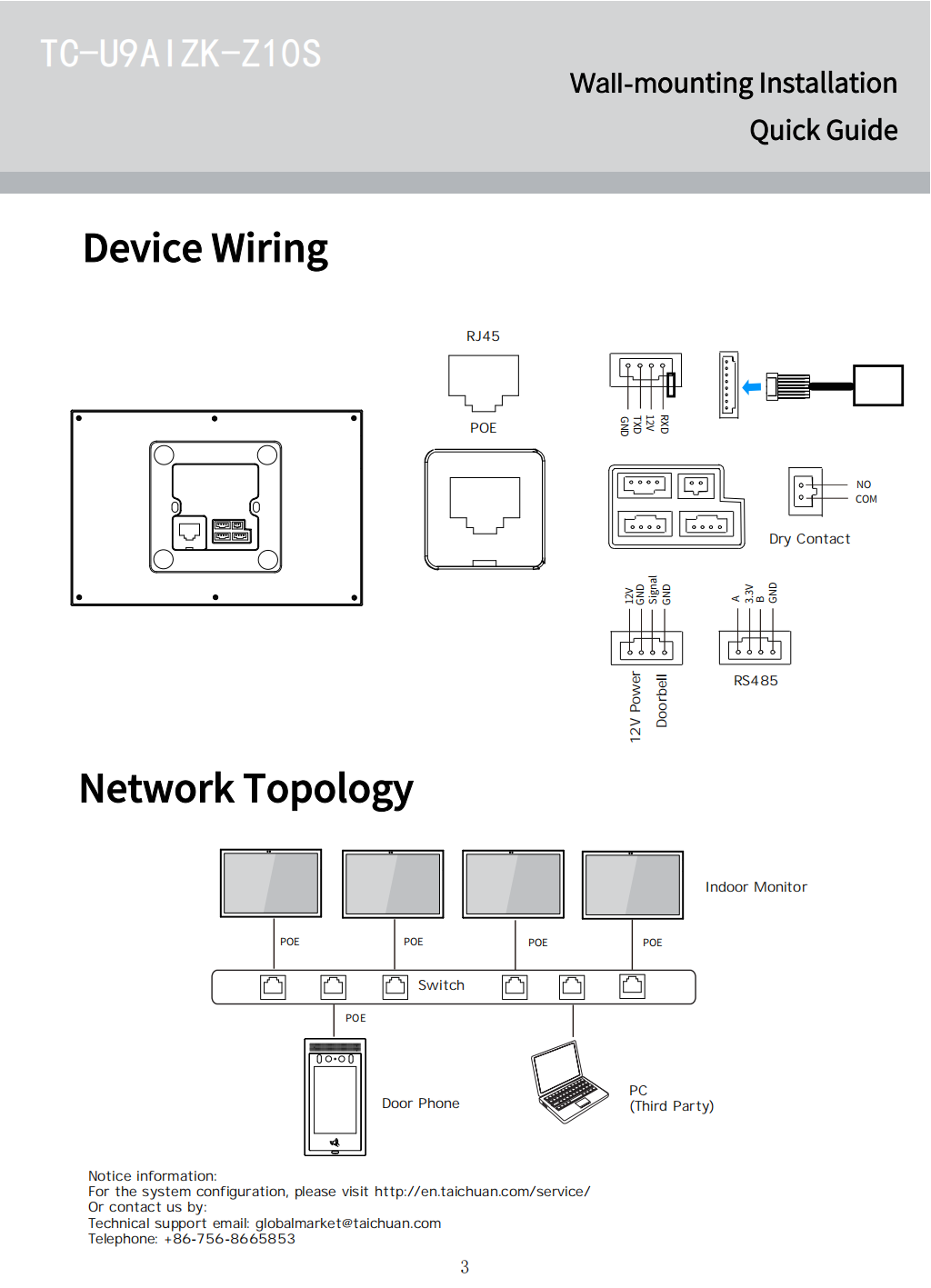 TC-U9AIZK-Z10S

Wall-mounting Installation
Quick Guide

Device Wiring

RJ45

POE

GND TXD 12V RXD

NO
COM

Dry Contact

12V GND Signal GND

A 3.3V B GND

12V Power

Doorbell

RS485

Network Topology

Indoor Monitor

POE

POE

POE

POE

Switch

POE

Door Phone

PC
(Third Party)

Notice information:
For the system configuration, please visit http://en.taichuan.com/service/
Or contact us by:
Technical support email: globalmarket@taichuan.com
Telephone: +86-756-8665853

3