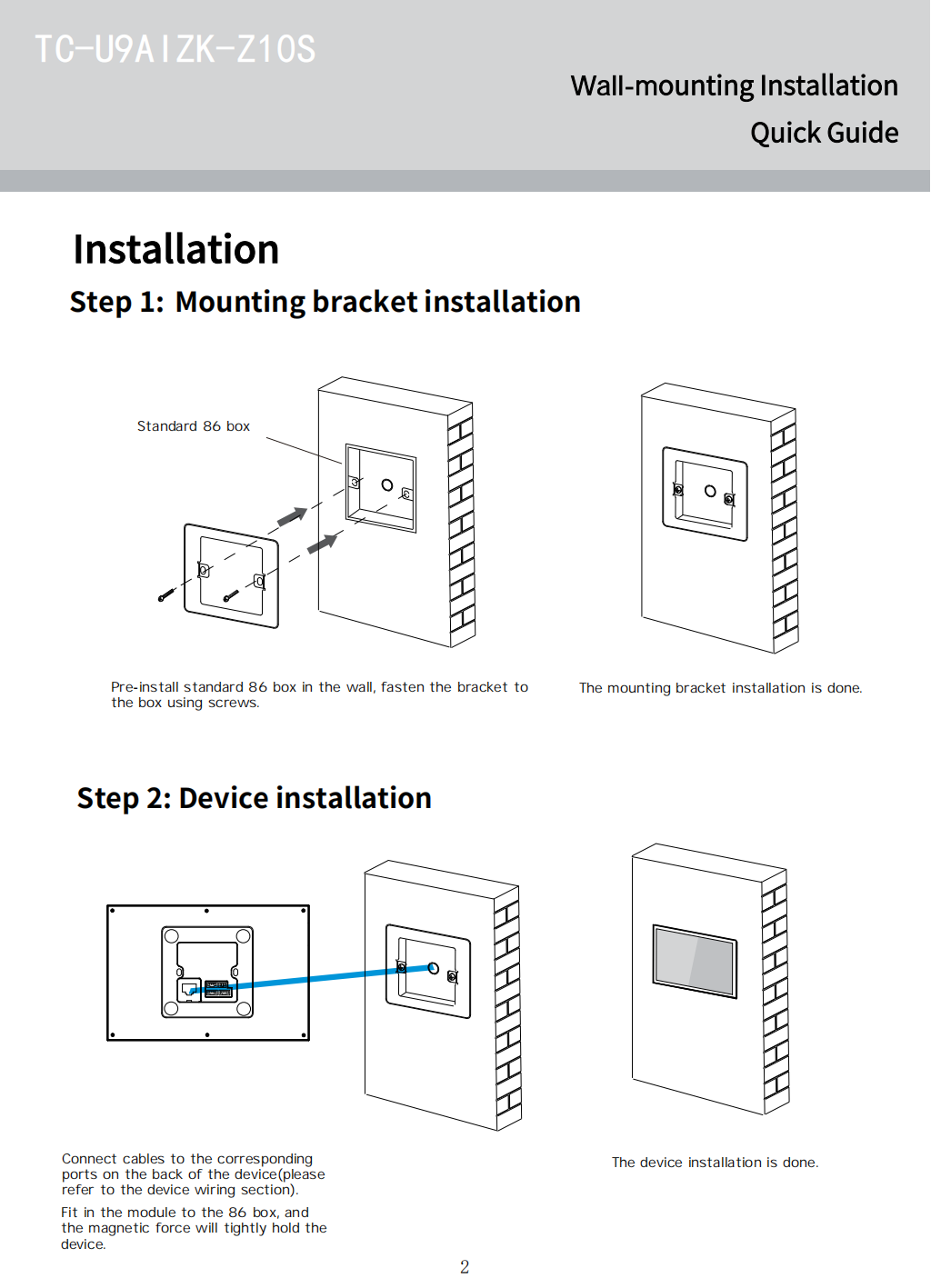 TC-U9AIZK-Z10S

Wall-mounting Installation
Quick Guide

Installation

Step 1: Mounting bracket installation

Standard 86 box

Pre-install standard 86 box in the wall, fasten the bracket to the box using screws.

The mounting bracket installation is done.

Step 2: Device installation

Connect cables to the corresponding ports on the back of the device(please refer to the device wiring section).

Fit in the module to the 86 box, and the magnetic force will tightly hold the device.

The device installation is done.

2