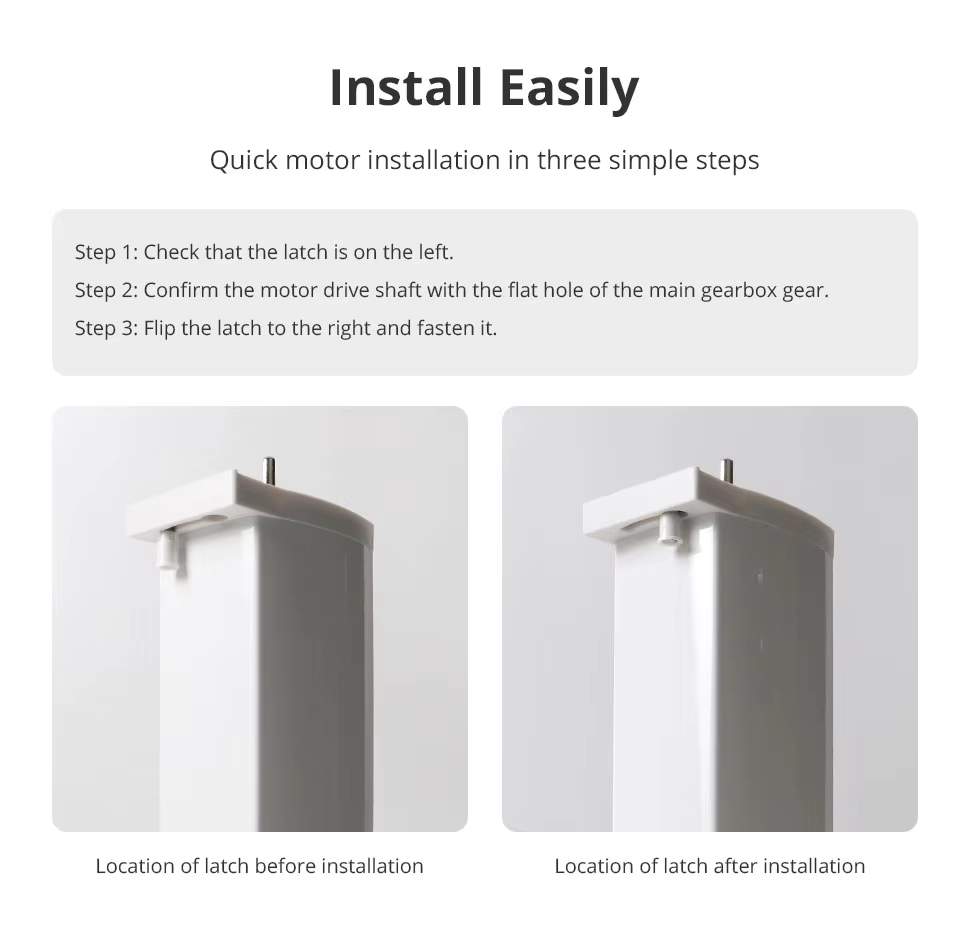 Install Easily

Quick motor installation in three simple steps

Step 1: Check that the latch is on the left.
Step 2: Confirm the motor drive shaft with the flat hole of the main gearbox gear.
Step 3: Flip the latch to the right and fasten it.

Location of latch before installation

Location of latch after installation