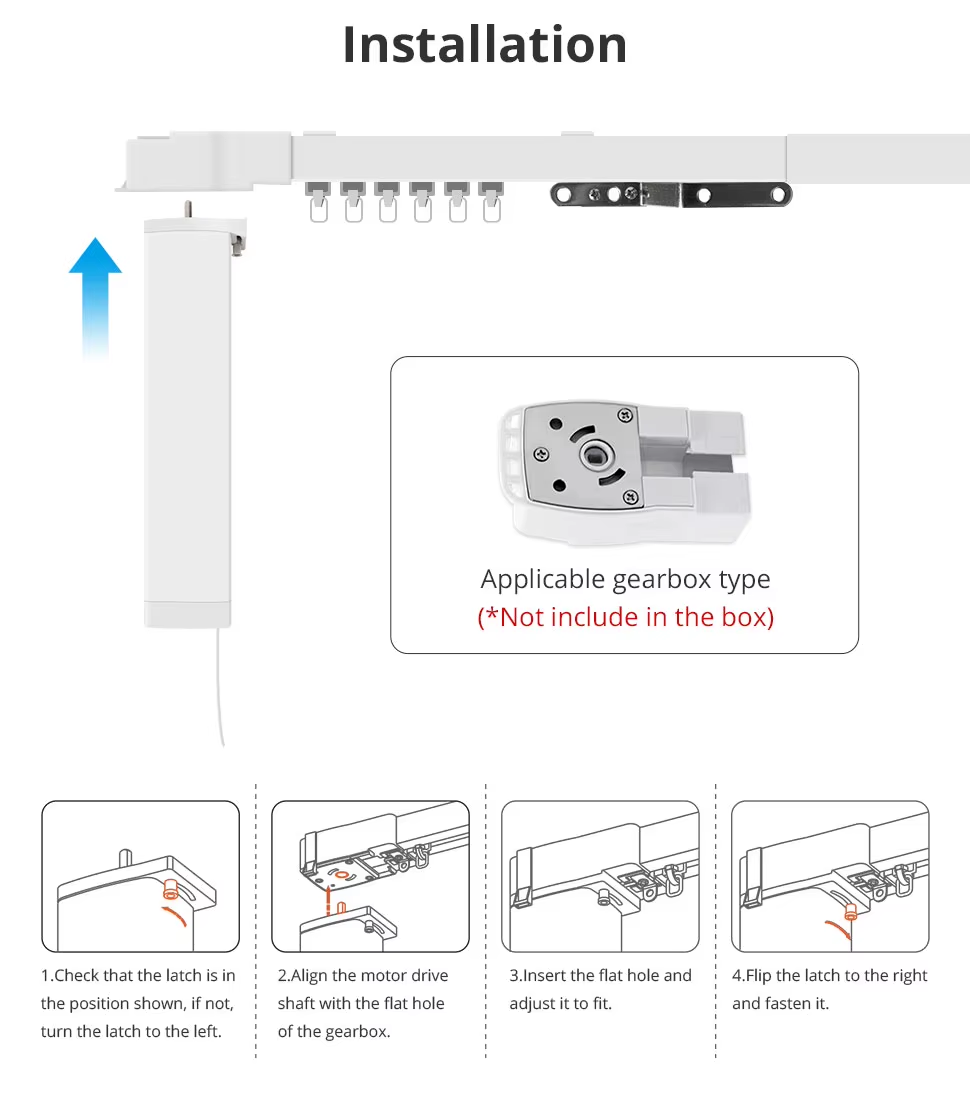 Installation

Applicable gearbox type
(*Not include in the box)

1.Check that the latch is in the position shown, if not, turn the latch to the left.

2.Align the motor drive shaft with the flat hole of the gearbox.

3.Insert the flat hole and adjust it to fit.

4.Flip the latch to the right and fasten it.