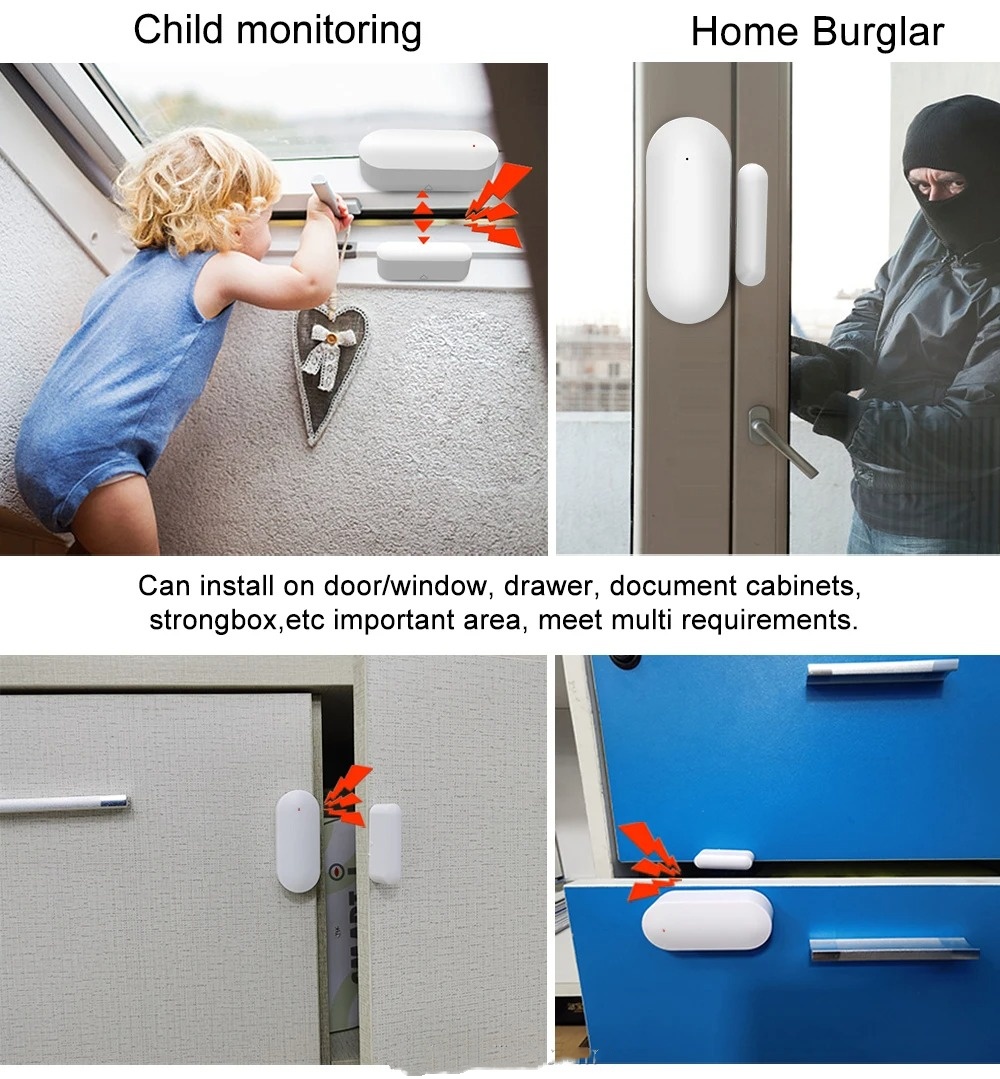 Child monitoring

Home Burglar

Can install on door/window, drawer, document cabinets, strongbox,etc important area, meet multi requirements.